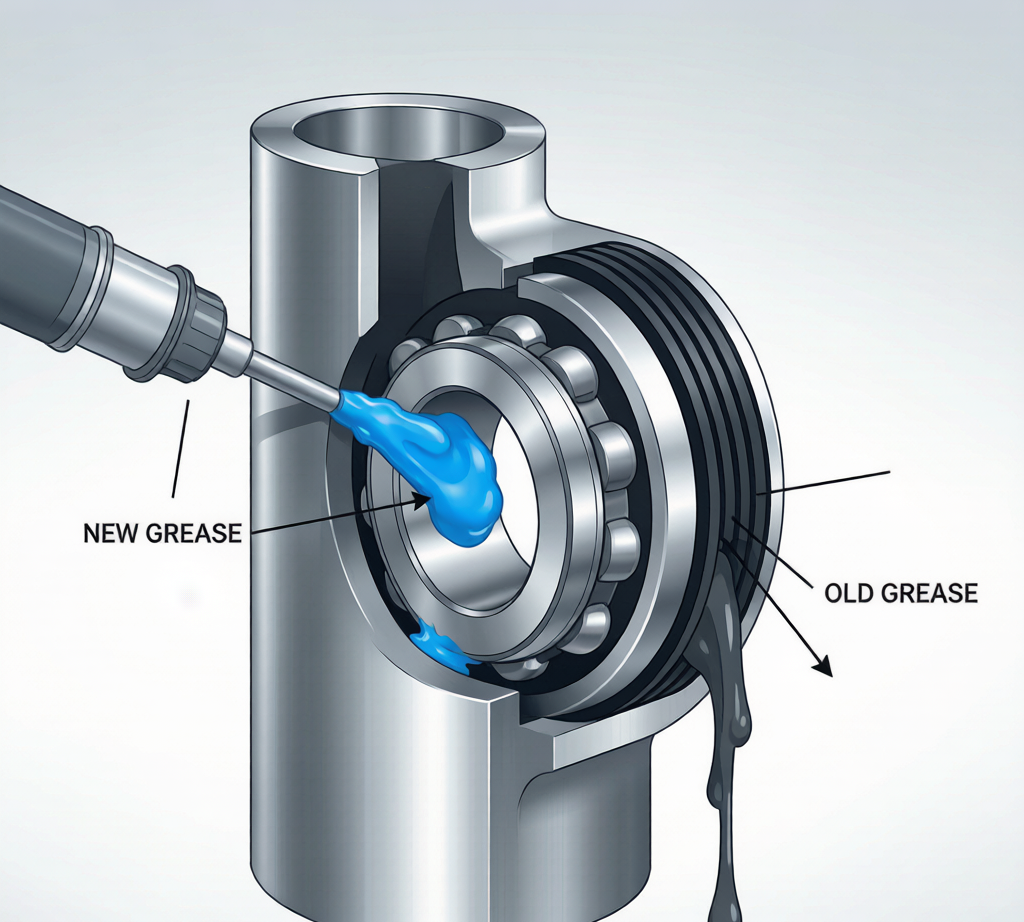 NEW GREASE

OLD GREASE