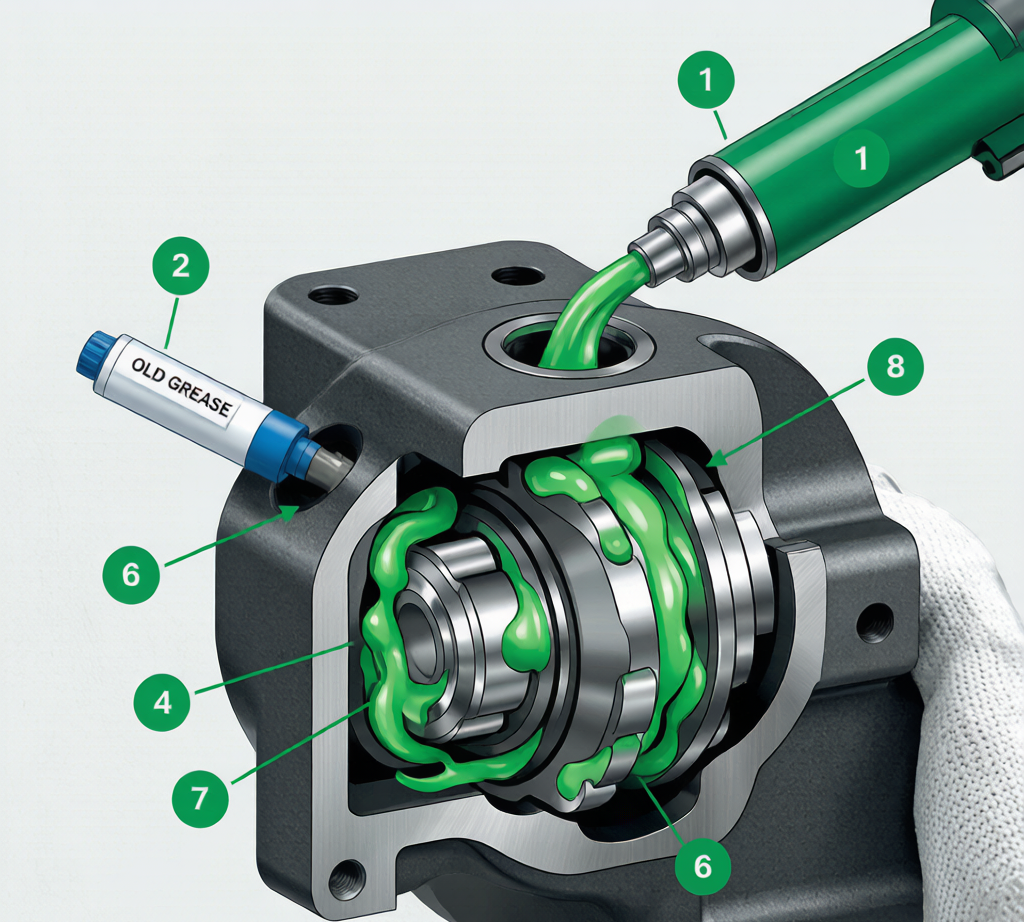 1
1
2
OLD GREASE
8
6
4
7
6