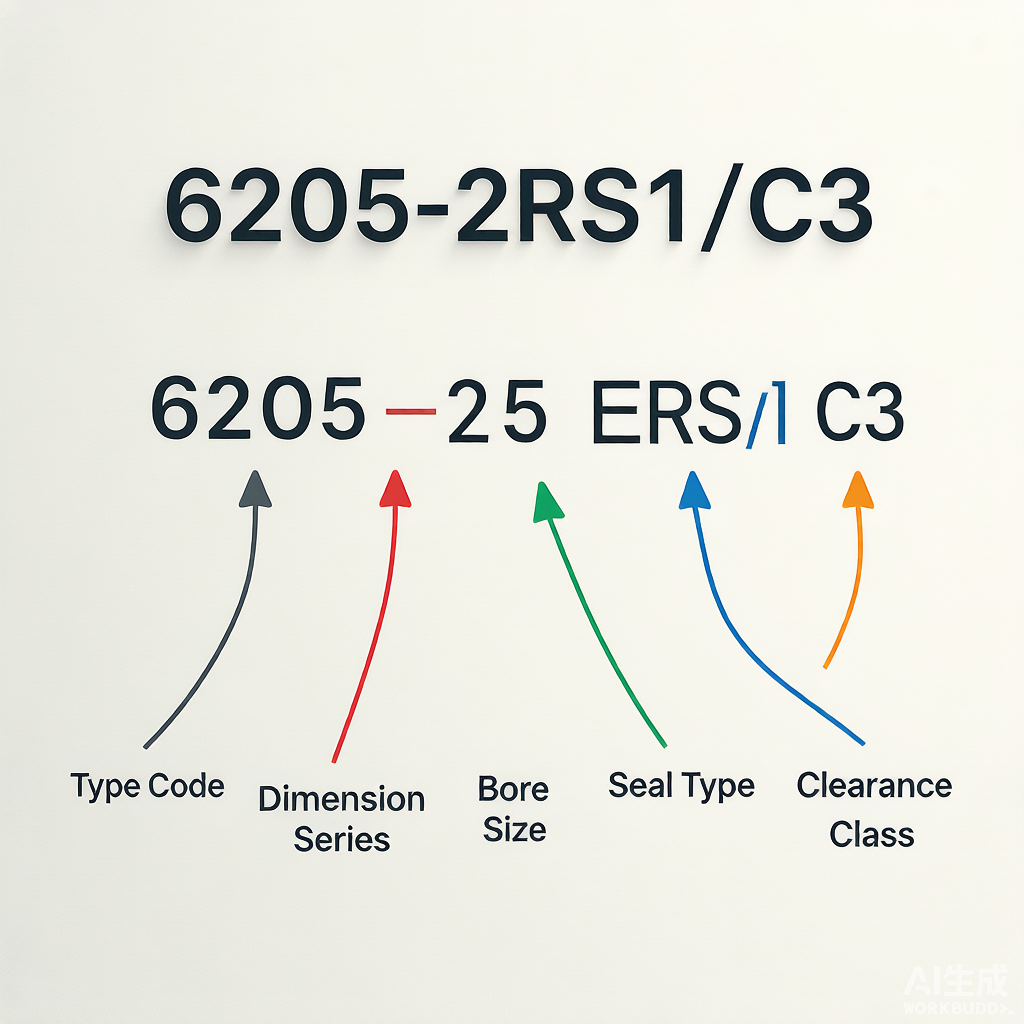 6205-2RS1/C3

6205 – 25 ERS/1 C3

Type Code

Dimension Series

Bore Size

Seal Type

Clearance Class

AI生成
WORKBUDDY